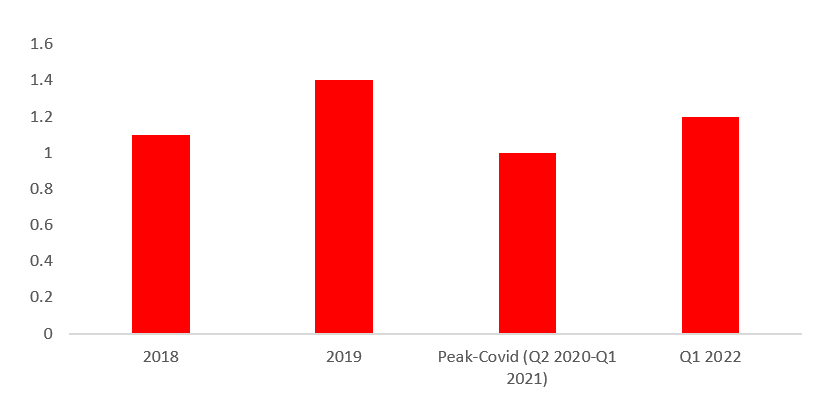 1.6
1.4
1.2
1
0.8
0.6
0.4
0.2
0

2018
2019
Peak-Covid (Q2 2020-Q1 2021)
Q1 2022