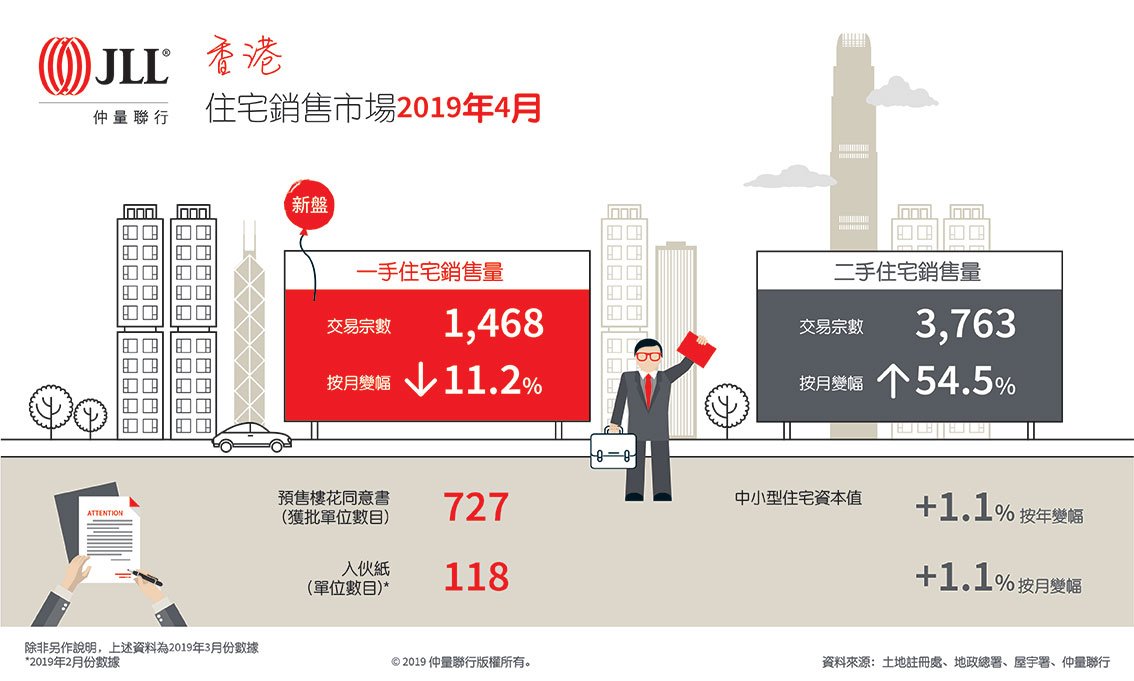 JLL®
仲量聯行

香港
住宅銷售市場2019年4月

新盤

一手住宅銷售量
交易宗數 1,468
按月變幅 ↓11.2%

二手住宅銷售量
交易宗數 3,763
按月變幅 ↑54.5%

ATTENTION

預售樓花同意書（獲批單位數目） 727

入伙紙（單位數目）* 118

中小型住宅資本值 +1.1% 按年變幅

+1.1% 按月變幅

除非另作說明，上述資料為2019年3月份數據
*2019年2月份數據

© 2019 仲量聯行版權所有。

資料來源：土地註冊處、地政總署、屋宇署、仲量聯行